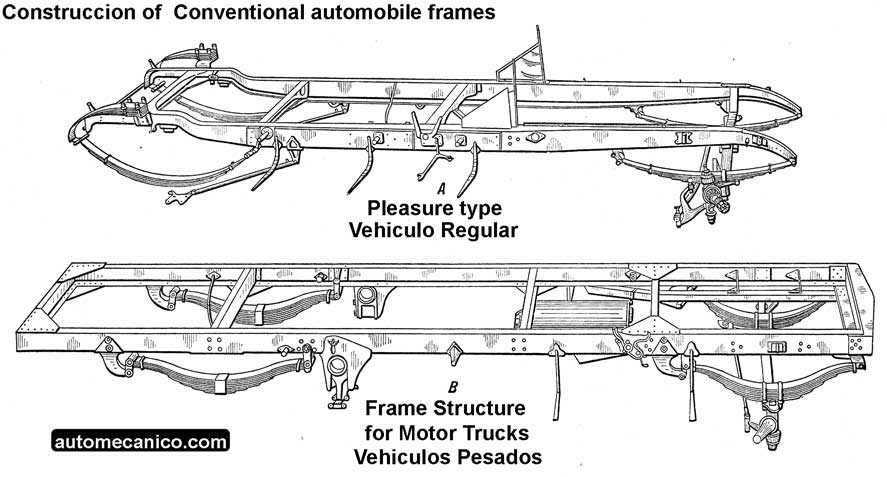 Construccion of Conventional automobile frames

A

Pleasure type
Vehiculo Regular

B

Frame Structure
for Motor Trucks
Vehiculos Pesados

automecanico.com