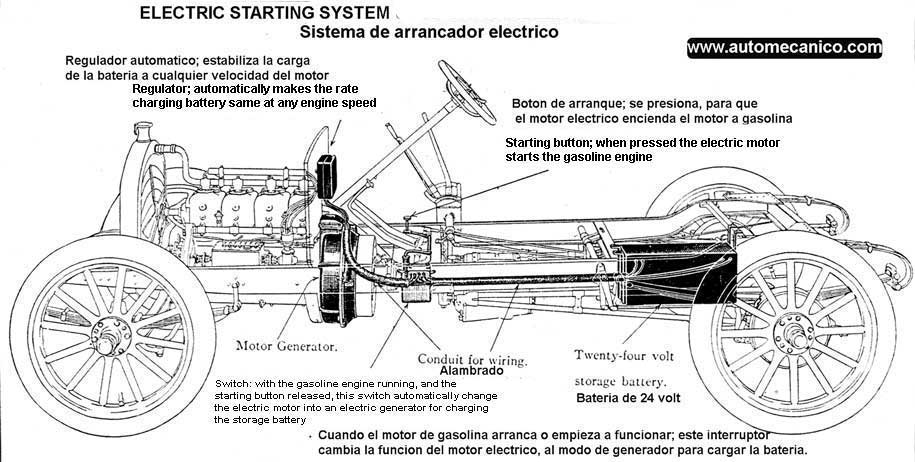 ELECTRIC STARTING SYSTEM
Sistema de arrancador electrico

www.automecanico.com

Regulador automatico; estabiliza la carga de la bateria a cualquier velocidad del motor
Regulator; automatically makes the rate charging battery same at any engine speed

Boton de arranque; se presiona, para que el motor electrico encienda el motor a gasolina
Starting button; when pressed the electric motor starts the gasoline engine

Motor Generator.

Conduit for wiring.
Alambrado

Twenty-four volt storage battery.
Bateria de 24 volt

Switch: with the gasoline engine running, and the starting button released, this switch automatically change the electric motor into an electric generator for charging the storage battery

Cuando el motor de gasolina arranca o empieza a funcionar; este interruptor cambia la funcion del motor electrico, al modo de generador para cargar la bateria.