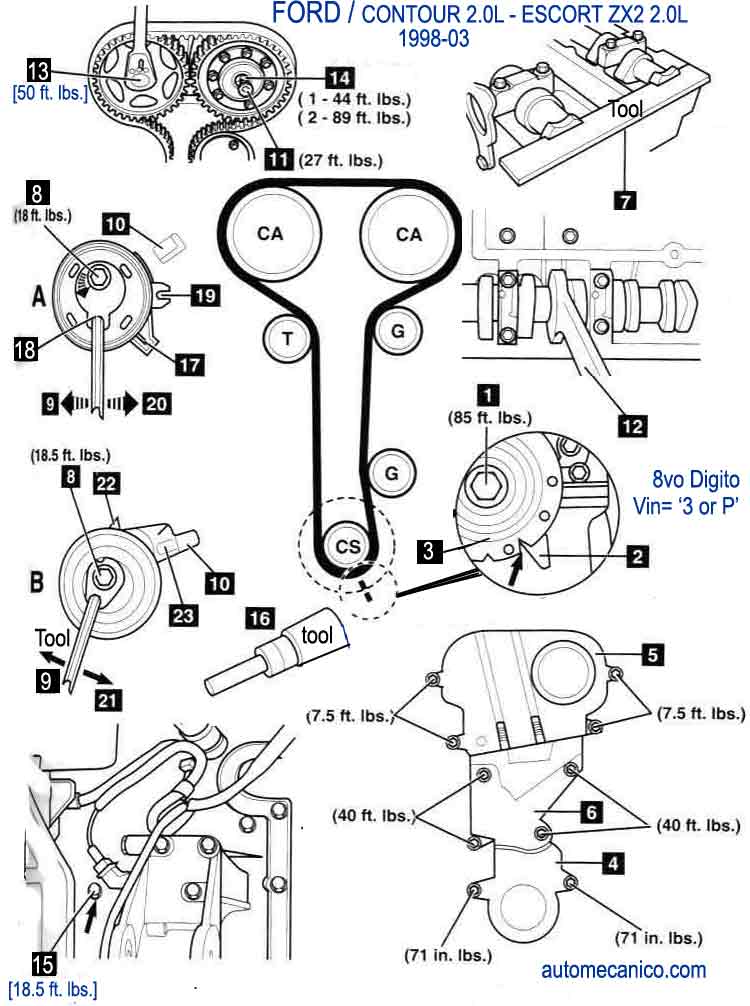 FORD / CONTOUR 2.0L - ESCORT ZX2 2.0L
1998-03

13
[50 ft. lbs.]

14
( 1 - 44 ft. lbs.)
( 2 - 89 ft. lbs.)

11 (27 ft. lbs.)

Tool
7

8
(18 ft. lbs.)
10
A
19
18
17
9
20

CA
CA
T
G
G
CS

12

1
(85 ft. lbs.)

8vo Digito
Vin= '3 or P'

3
2

(18.5 ft. lbs.)
8
22
B
10
23
Tool
9
21

16
tool

5
(7.5 ft. lbs.)
(7.5 ft. lbs.)
(40 ft. lbs.)
6
(40 ft. lbs.)
4
(71 in. lbs.)
(71 in. lbs.)

15
[18.5 ft. lbs.]

automecanico.com